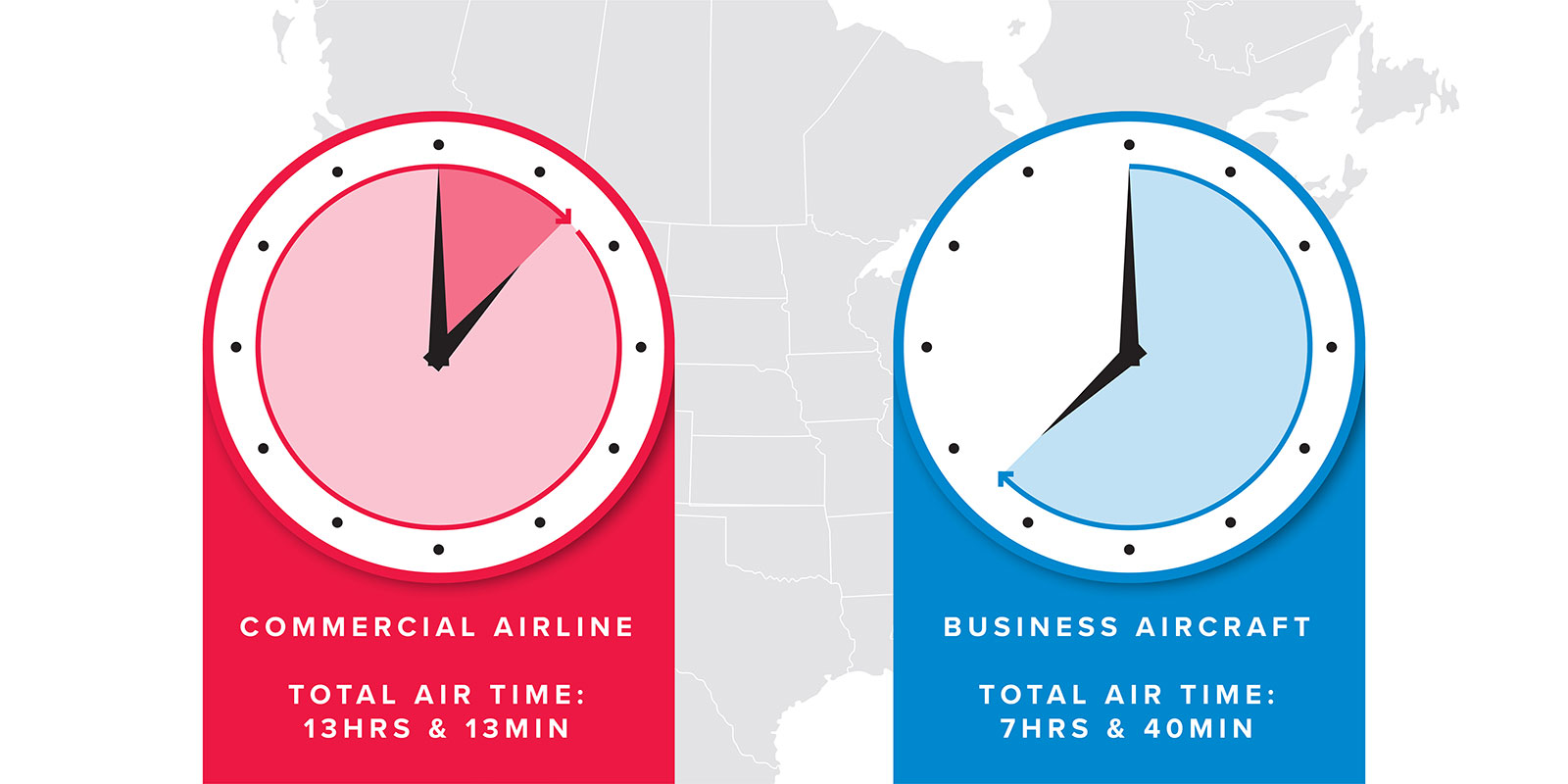 COMMERCIAL AIRLINE

TOTAL AIR TIME:
13HRS & 13MIN

BUSINESS AIRCRAFT

TOTAL AIR TIME:
7HRS & 40MIN